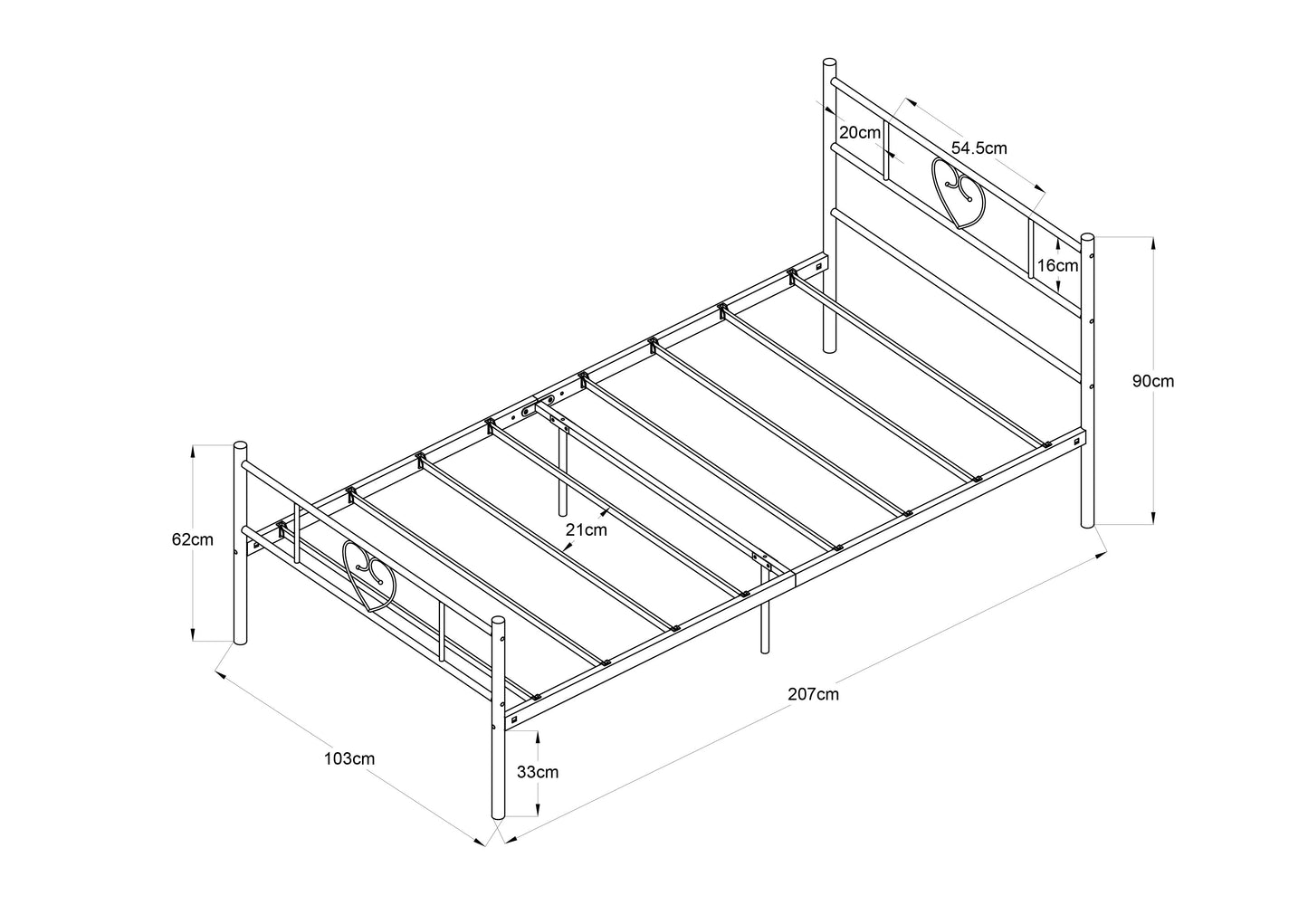 20cm
54.5cm
16cm
90cm
62cm
21cm
207cm
103cm
33cm