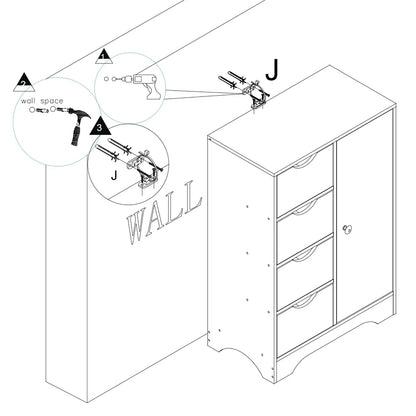 1
2
wall space
3
J
J
WALL