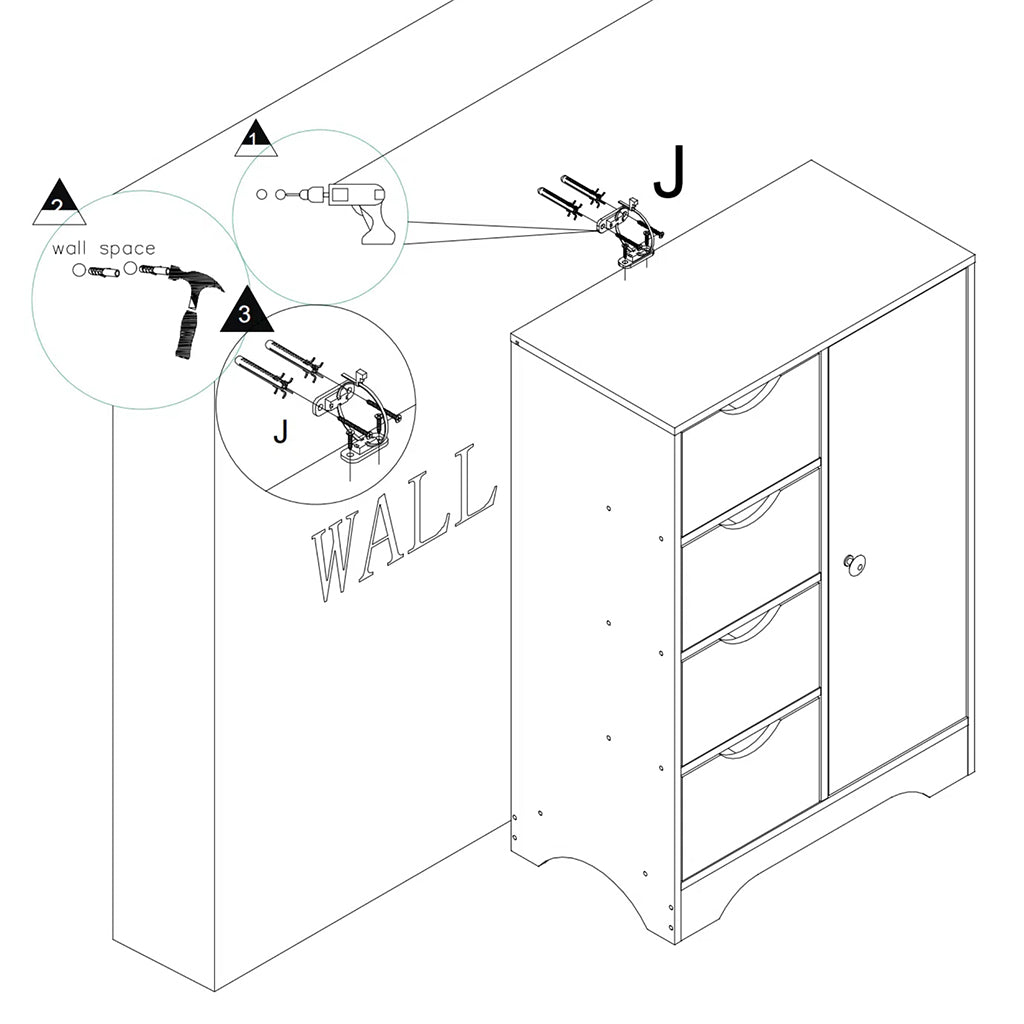 1

2

wall space

3

J

J

WALL